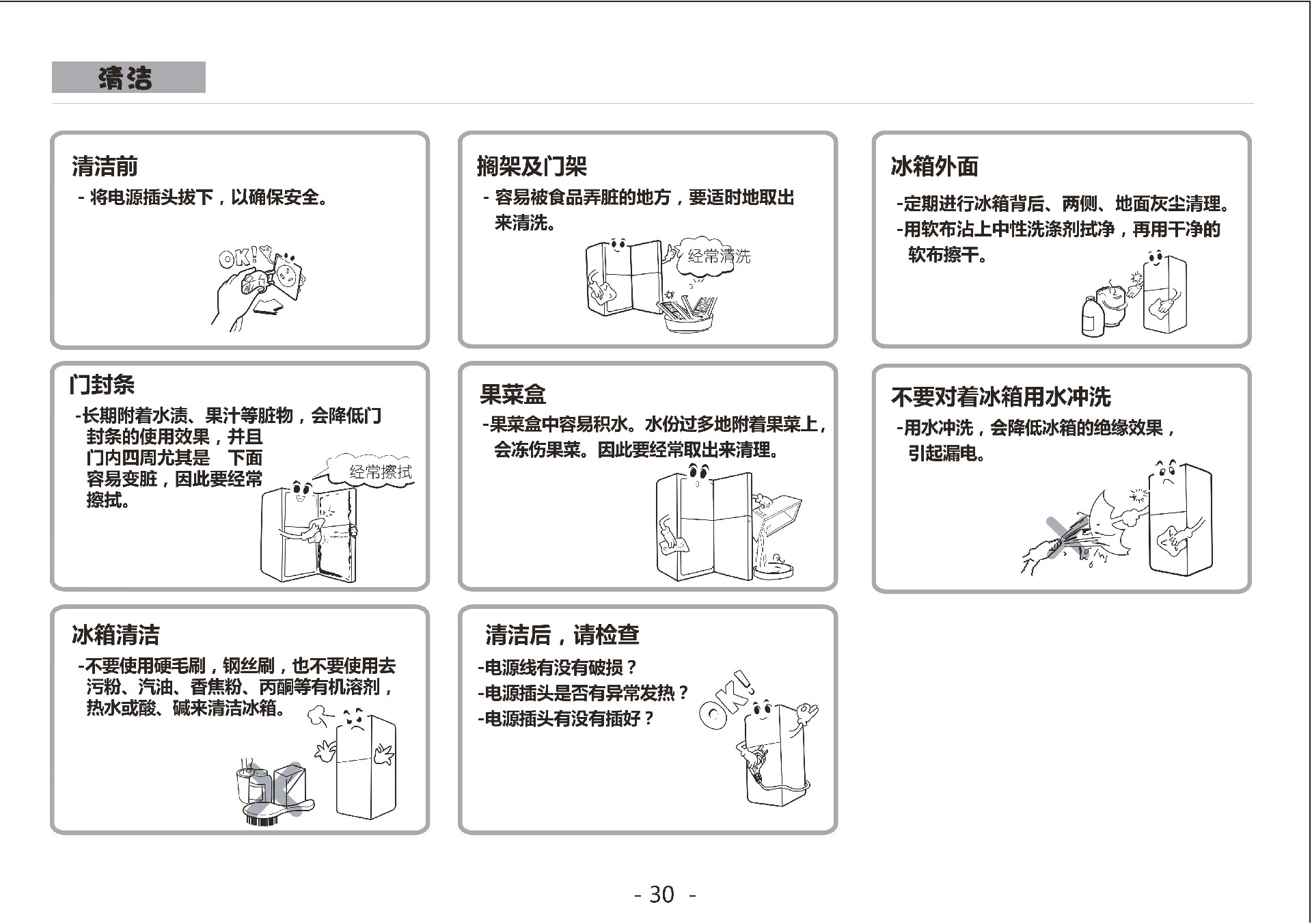 清洁

清洁前

- 将电源插头拔下，以确保安全。

OK!

搁架及门架

- 容易被食品弄脏的地方，要适时地取出来清洗。

经常清洗

冰箱外面

-定期进行冰箱背后、两侧、地面灰尘清理。

-用软布沾上中性洗涤剂拭净，再用干净的软布擦干。

门封条

-长期附着水渍、果汁等脏物，会降低门封条的使用效果，并且门内四周尤其是　下面容易变脏，因此要经常擦拭。

经常擦拭

果菜盒

-果菜盒中容易积水。水份过多地附着果菜上，会冻伤果菜。因此要经常取出来清理。

不要对着冰箱用水冲洗

-用水冲洗，会降低冰箱的绝缘效果，引起漏电。

冰箱清洁

-不要使用硬毛刷，钢丝刷，也不要使用去污粉、汽油、香焦粉、丙酮等有机溶剂，热水或酸、碱来清洁冰箱。

清洁后，请检查

-电源线有没有破损？

-电源插头是否有异常发热？

-电源插头有没有插好？

OK!

- 30 -