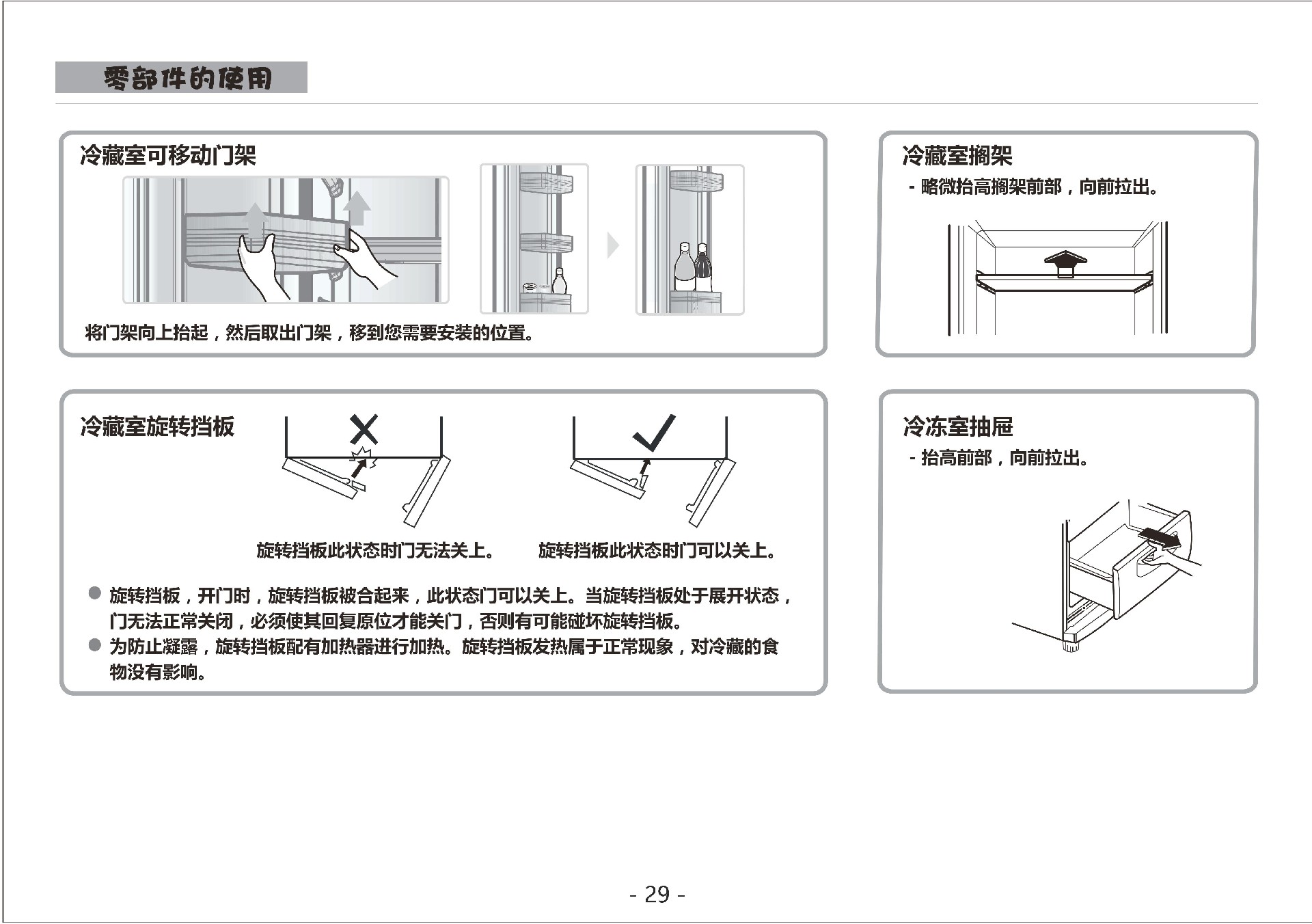 零部件的使用

冷藏室可移动门架

将门架向上抬起，然后取出门架，移到您需要安装的位置。

冷藏室搁架

- 略微抬高搁架前部，向前拉出。

冷藏室旋转挡板

旋转挡板此状态时门无法关上。

旋转挡板此状态时门可以关上。

● 旋转挡板，开门时，旋转挡板被合起来，此状态门可以关上。当旋转挡板处于展开状态，门无法正常关闭，必须使其回复原位才能关门，否则有可能碰坏旋转挡板。
● 为防止凝露，旋转挡板配有加热器进行加热。旋转挡板发热属于正常现象，对冷藏的食物没有影响。

冷冻室抽屉

- 抬高前部，向前拉出。

- 29 -